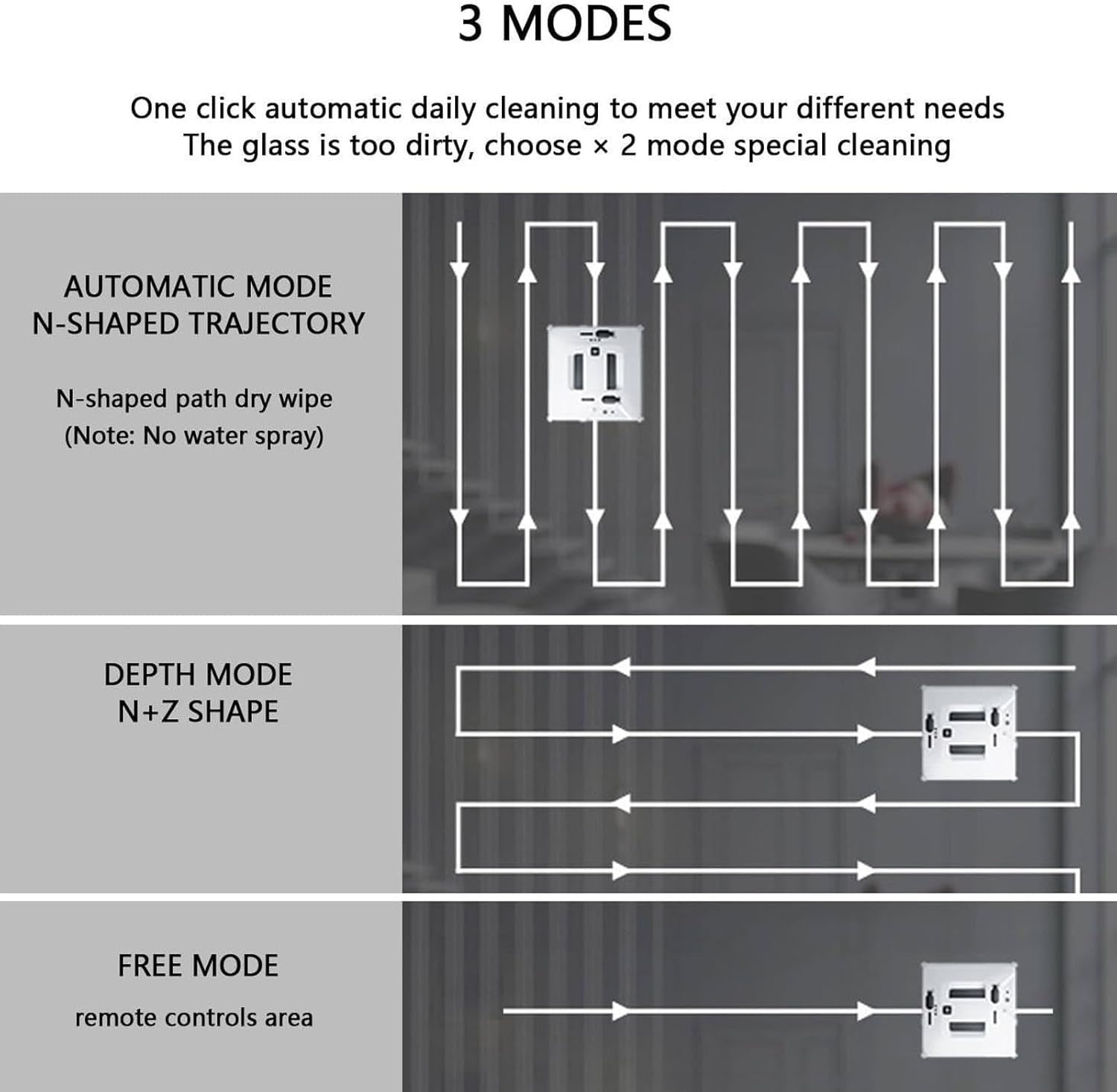 3 MODES

One click automatic daily cleaning to meet your different needs
The glass is too dirty, choose × 2 mode special cleaning

AUTOMATIC MODE
N-SHAPED TRAJECTORY

N-shaped path dry wipe
(Note: No water spray)

DEPTH MODE
N+Z SHAPE

FREE MODE

remote controls area